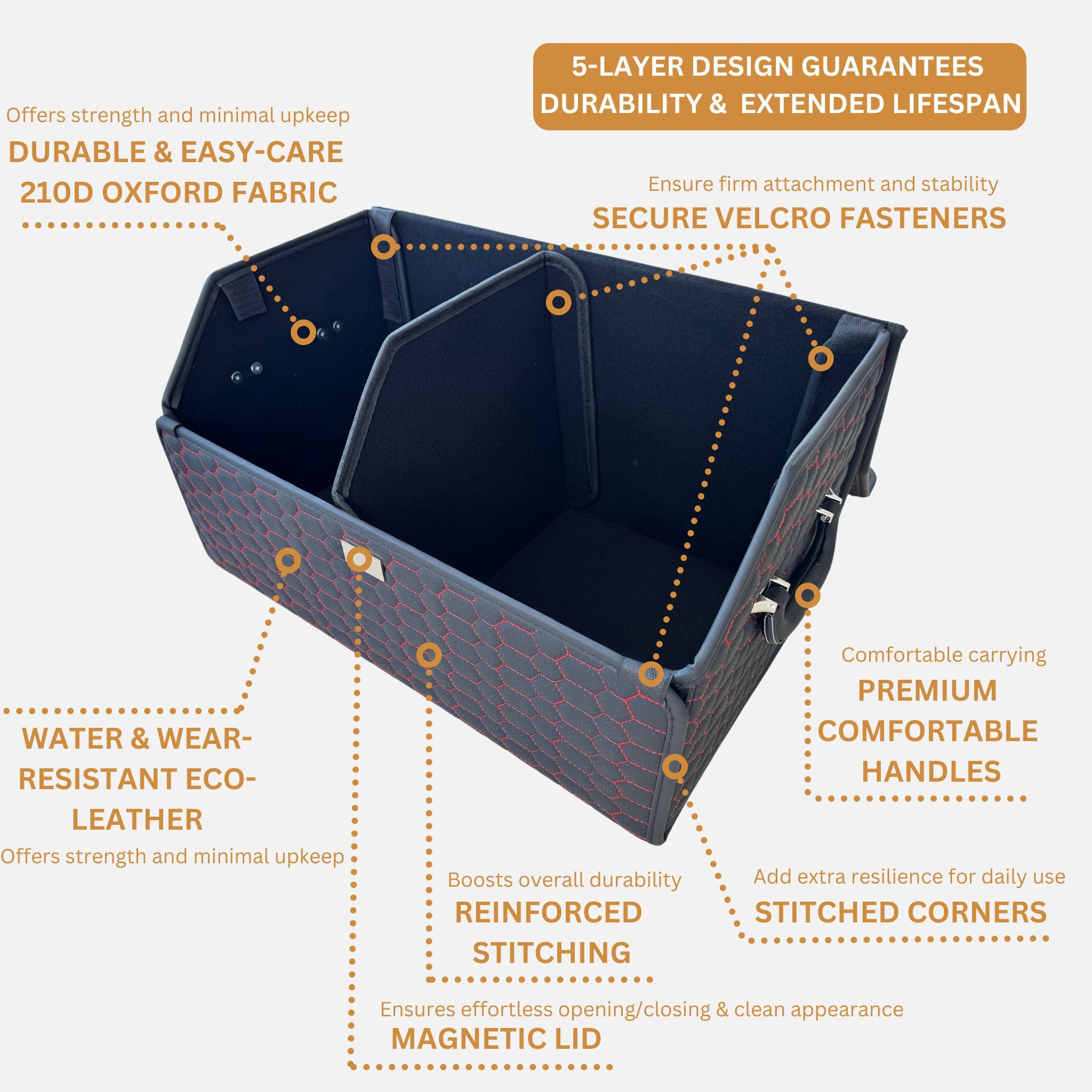 5-LAYER DESIGN GUARANTEES DURABILITY & EXTENDED LIFESPAN

Offers strength and minimal upkeep
DURABLE & EASY-CARE 210D OXFORD FABRIC

Ensure firm attachment and stability
SECURE VELCRO FASTENERS

Comfortable carrying
PREMIUM COMFORTABLE HANDLES

WATER & WEAR-RESISTANT ECO-LEATHER
Offers strength and minimal upkeep

Boosts overall durability
REINFORCED STITCHING

Add extra resilience for daily use
STITCHED CORNERS

Ensures effortless opening/closing & clean appearance
MAGNETIC LID